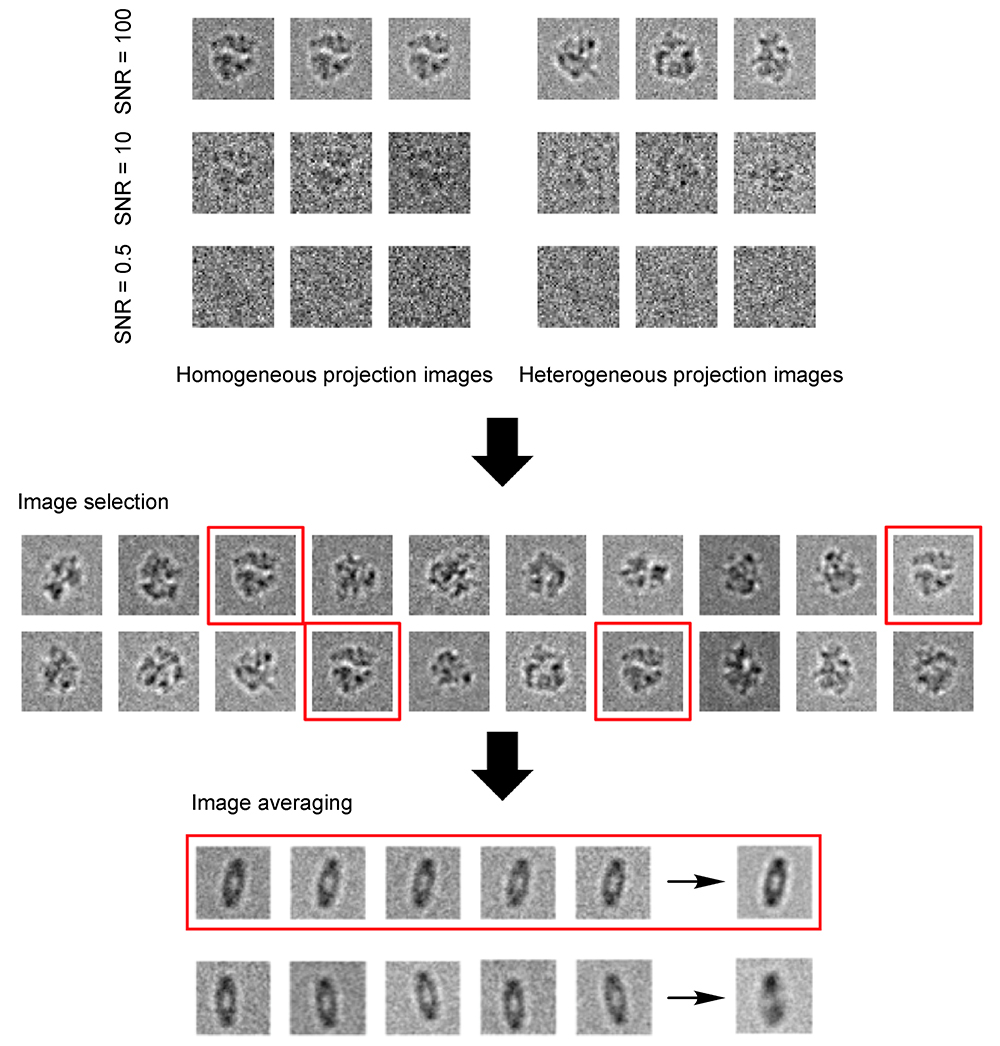 SNR = 100

SNR = 10

SNR = 0.5

Homogeneous projection images

Heterogeneous projection images

Image selection

Image averaging