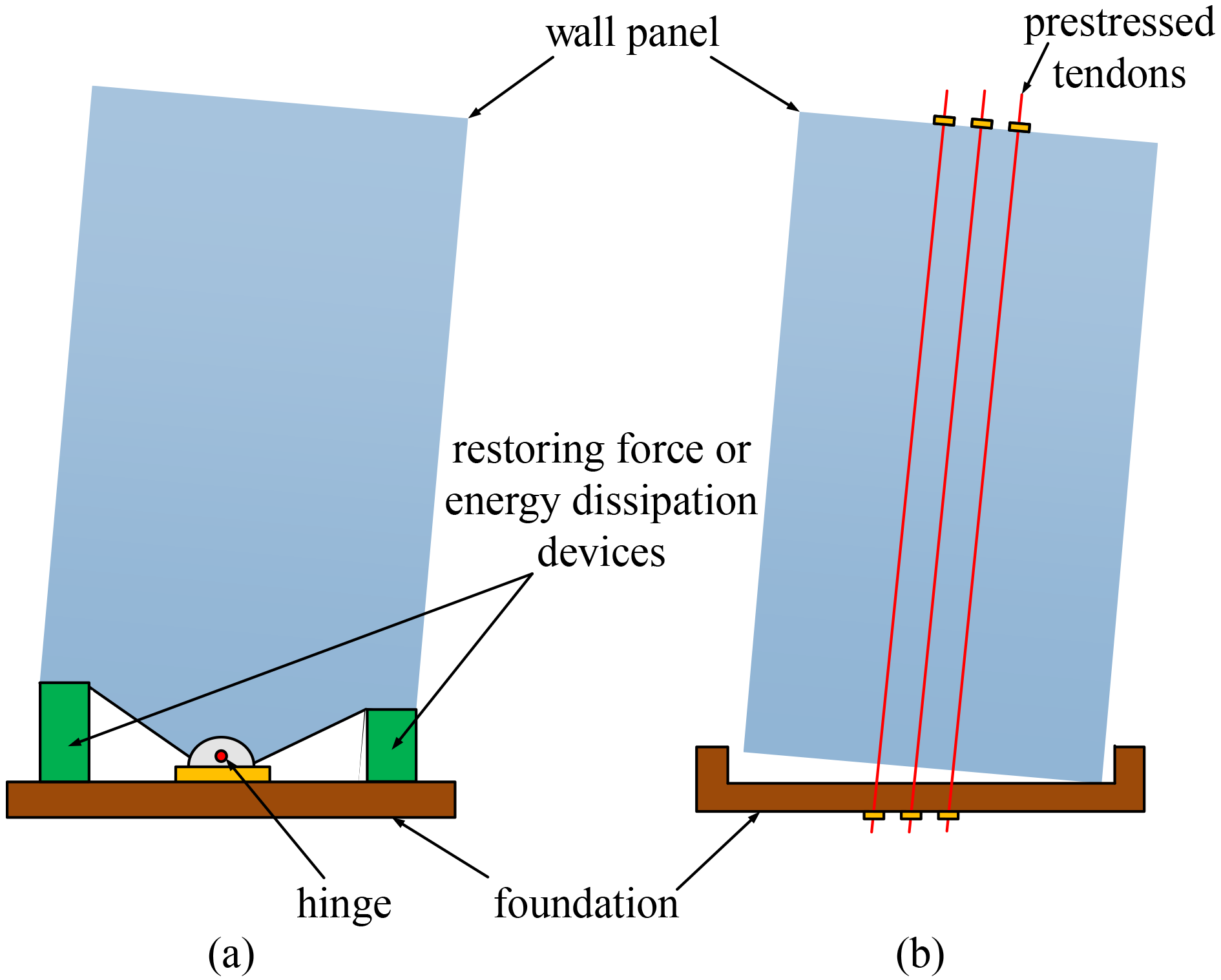 wall panel

prestressed tendons

restoring force or energy dissipation devices

hinge

foundation

(a)

(b)