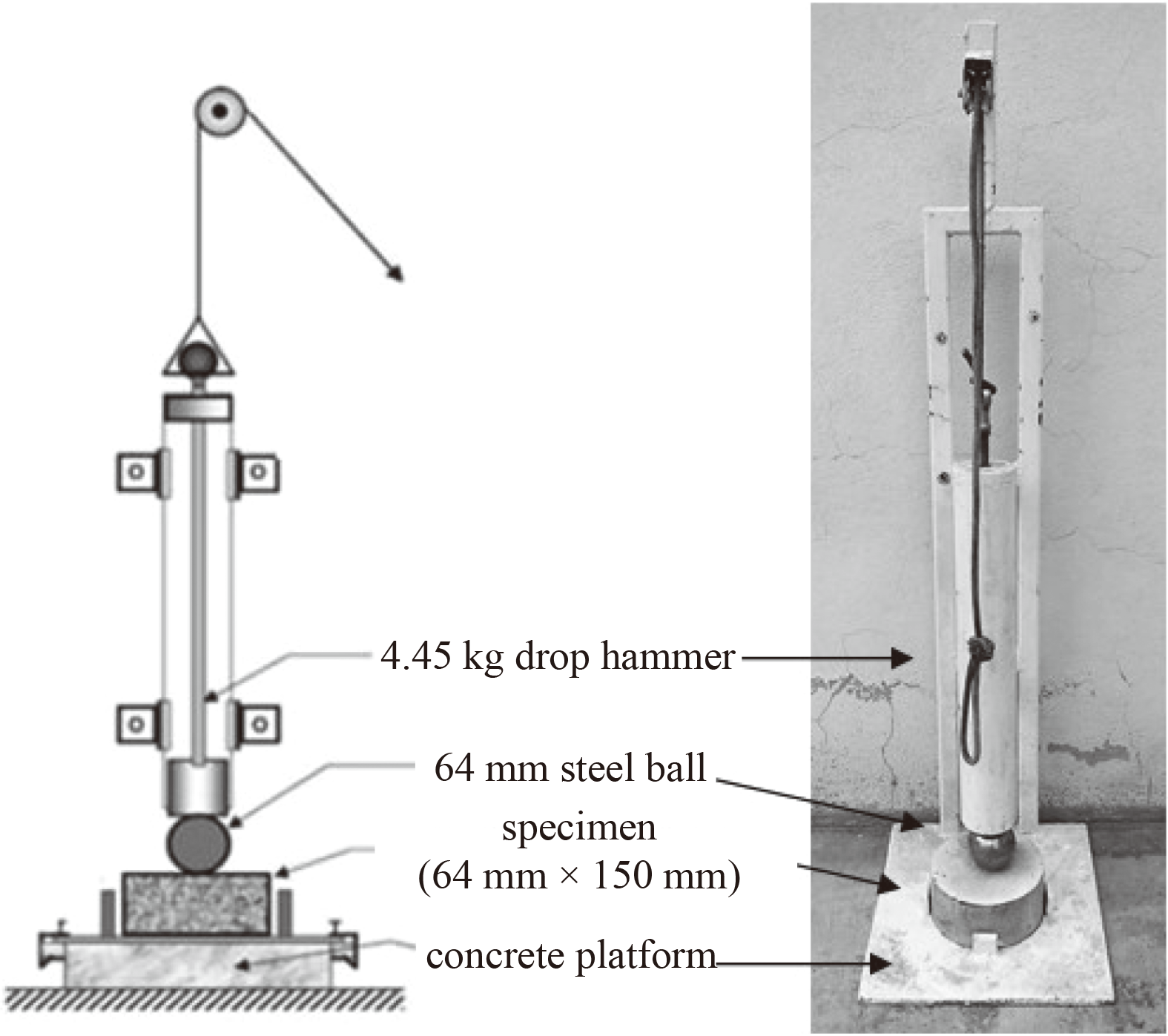 4.45 kg drop hammer

64 mm steel ball

specimen
(64 mm × 150 mm)

concrete platform