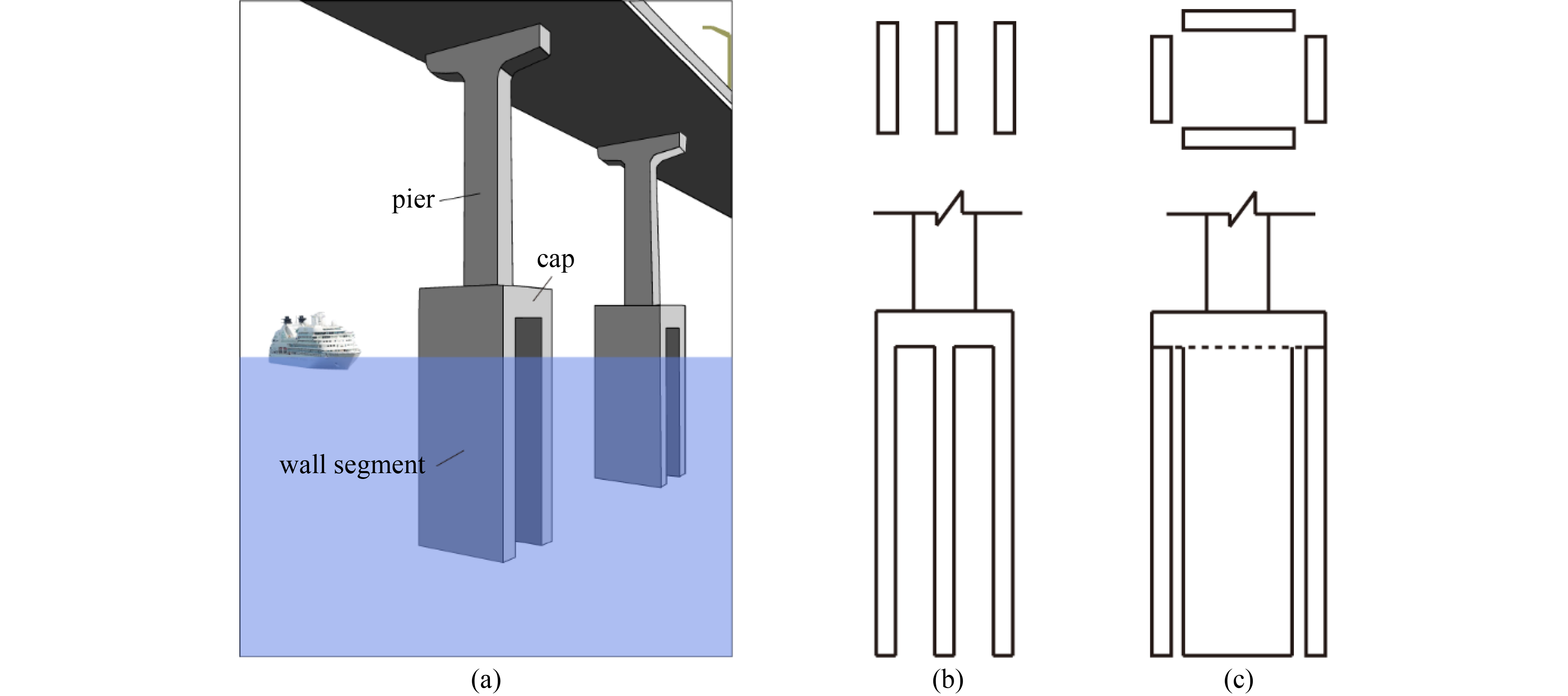 pier
cap
wall segment
(a)
(b)
(c)