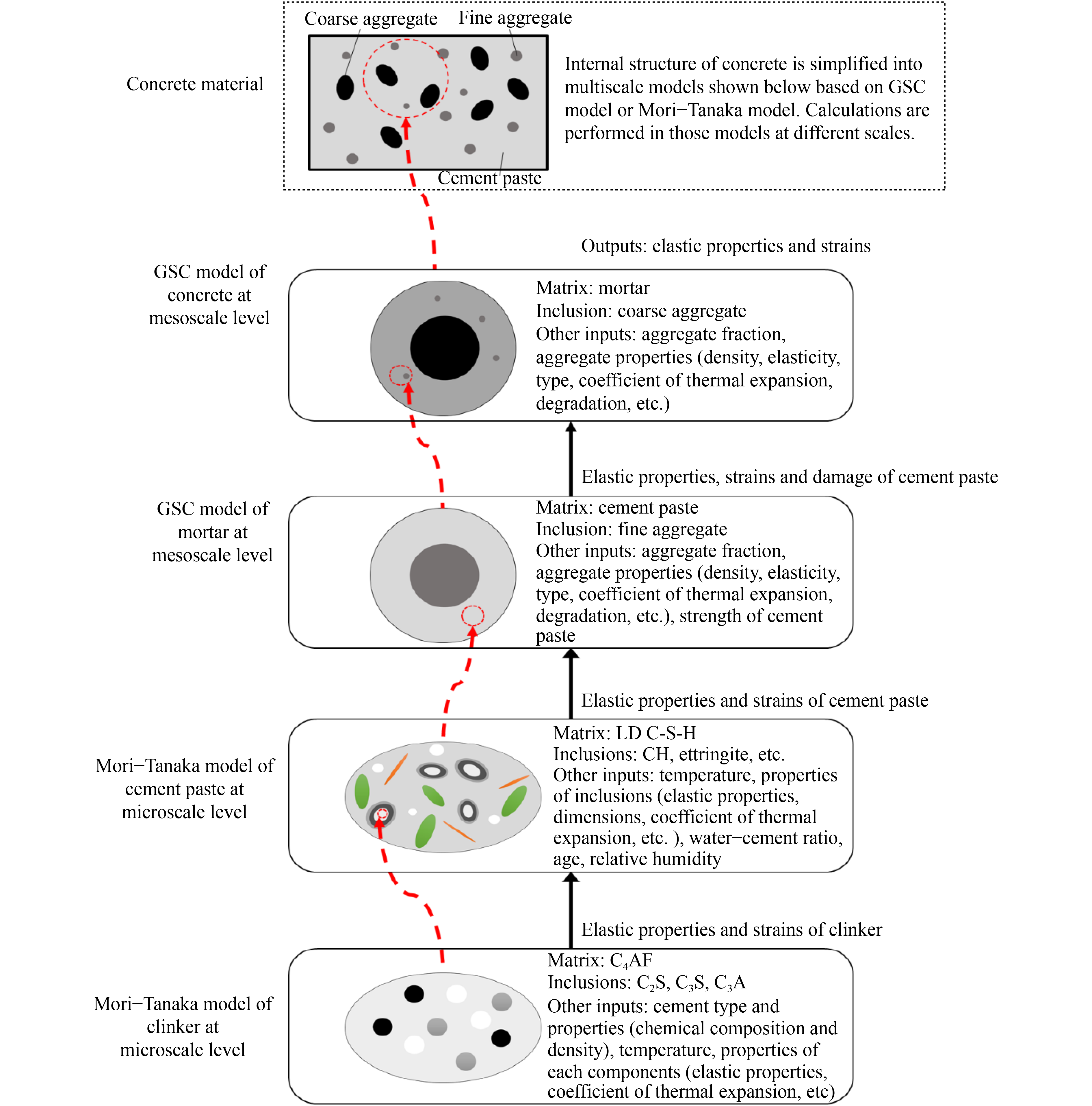 Concrete material

Coarse aggregate Fine aggregate

Cement paste

Internal structure of concrete is simplified into multiscale models shown below based on GSC model or Mori−Tanaka model. Calculations are performed in those models at different scales.

Outputs: elastic properties and strains

GSC model of concrete at mesoscale level

Matrix: mortar
Inclusion: coarse aggregate
Other inputs: aggregate fraction, aggregate properties (density, elasticity, type, coefficient of thermal expansion, degradation, etc.)

Elastic properties, strains and damage of cement paste

GSC model of mortar at mesoscale level

Matrix: cement paste
Inclusion: fine aggregate
Other inputs: aggregate fraction, aggregate properties (density, elasticity, type, coefficient of thermal expansion, degradation, etc.), strength of cement paste

Elastic properties and strains of cement paste

Mori−Tanaka model of cement paste at microscale level

Matrix: LD C-S-H
Inclusions: CH, ettringite, etc.
Other inputs: temperature, properties of inclusions (elastic properties, dimensions, coefficient of thermal expansion, etc. ), water−cement ratio, age, relative humidity

Elastic properties and strains of clinker

Mori−Tanaka model of clinker at microscale level

Matrix: $C_4AF$
Inclusions: $C_2S$, $C_3S$, $C_3A$
Other inputs: cement type and properties (chemical composition and density), temperature, properties of each components (elastic properties, coefficient of thermal expansion, etc)