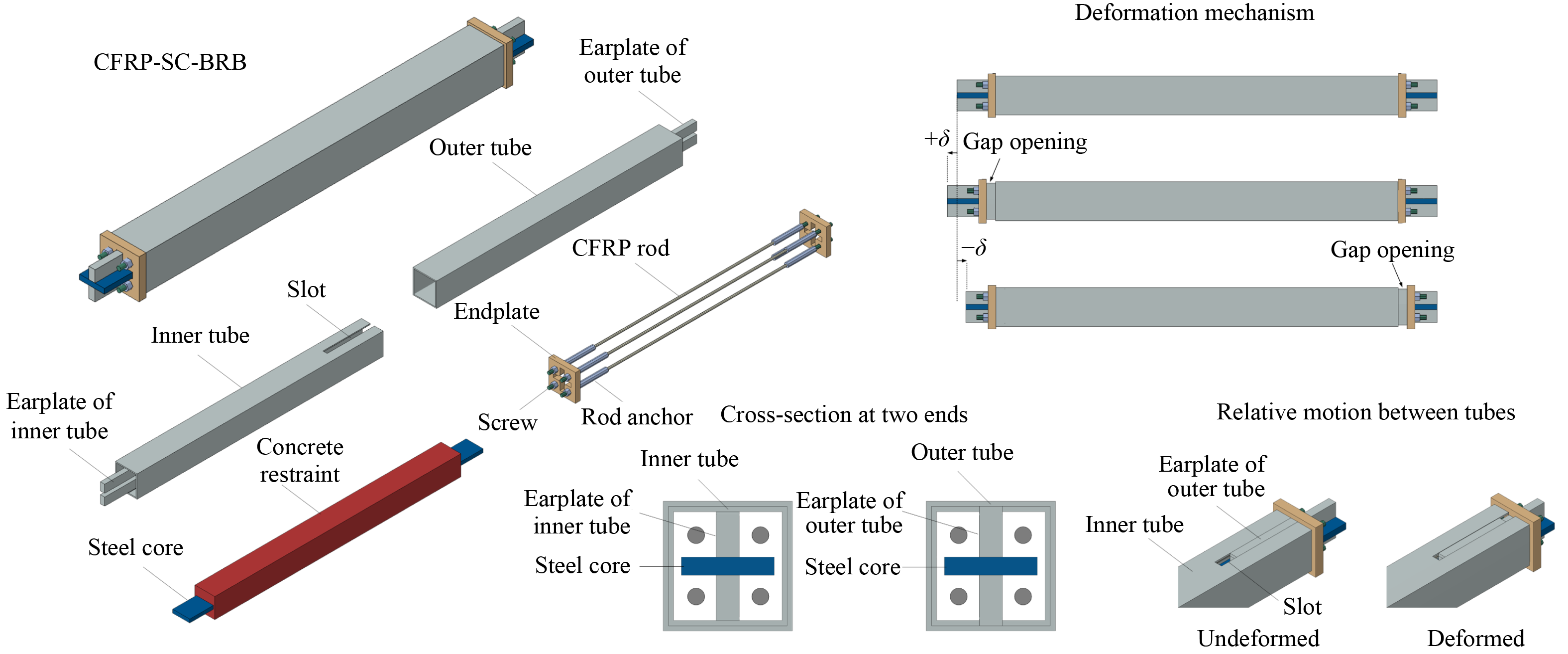 CFRP-SC-BRB

Earplate of outer tube

Outer tube

CFRP rod

Slot

Inner tube

Endplate

Earplate of inner tube

Screw

Rod anchor

Concrete restraint

Steel core

Deformation mechanism

$+\delta$

Gap opening

$-\delta$

Gap opening

Cross-section at two ends

Inner tube

Earplate of inner tube

Steel core

Outer tube

Earplate of outer tube

Steel core

Relative motion between tubes

Earplate of outer tube

Inner tube

Slot

Undeformed

Deformed