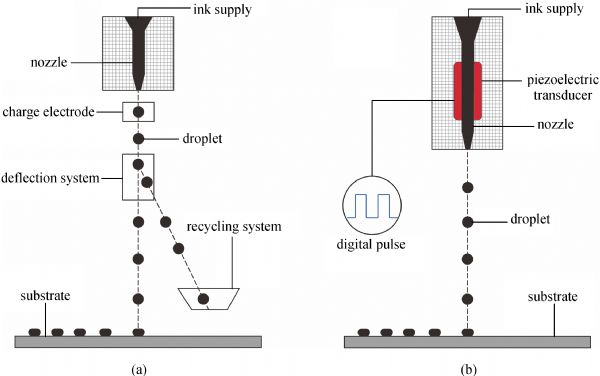 ink supply
nozzle
charge electrode
droplet
deflection system
recycling system
substrate
(a)

ink supply
piezoelectric transducer
nozzle
digital pulse
droplet
substrate
(b)