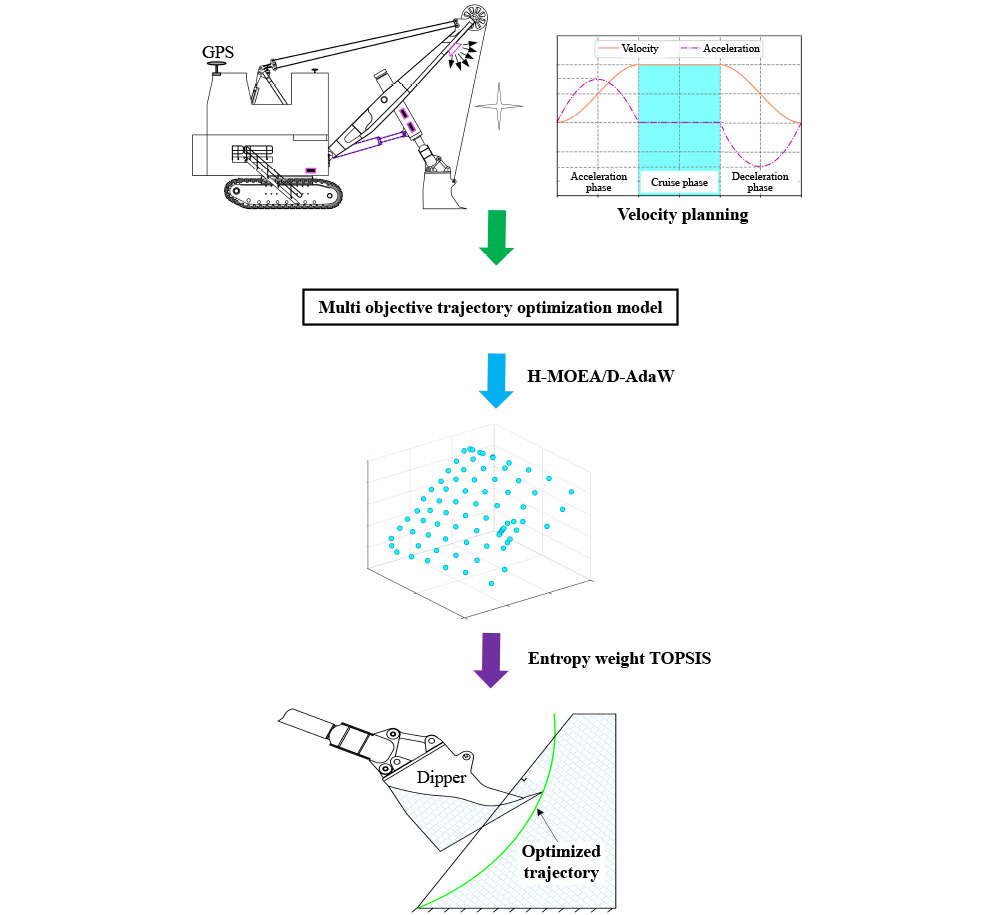 GPS

Velocity
Acceleration

Acceleration phase
Cruise phase
Deceleration phase

Velocity planning

Multi objective trajectory optimization model

H-MOEA/D-AdaW

Entropy weight TOPSIS

Dipper

Optimized trajectory