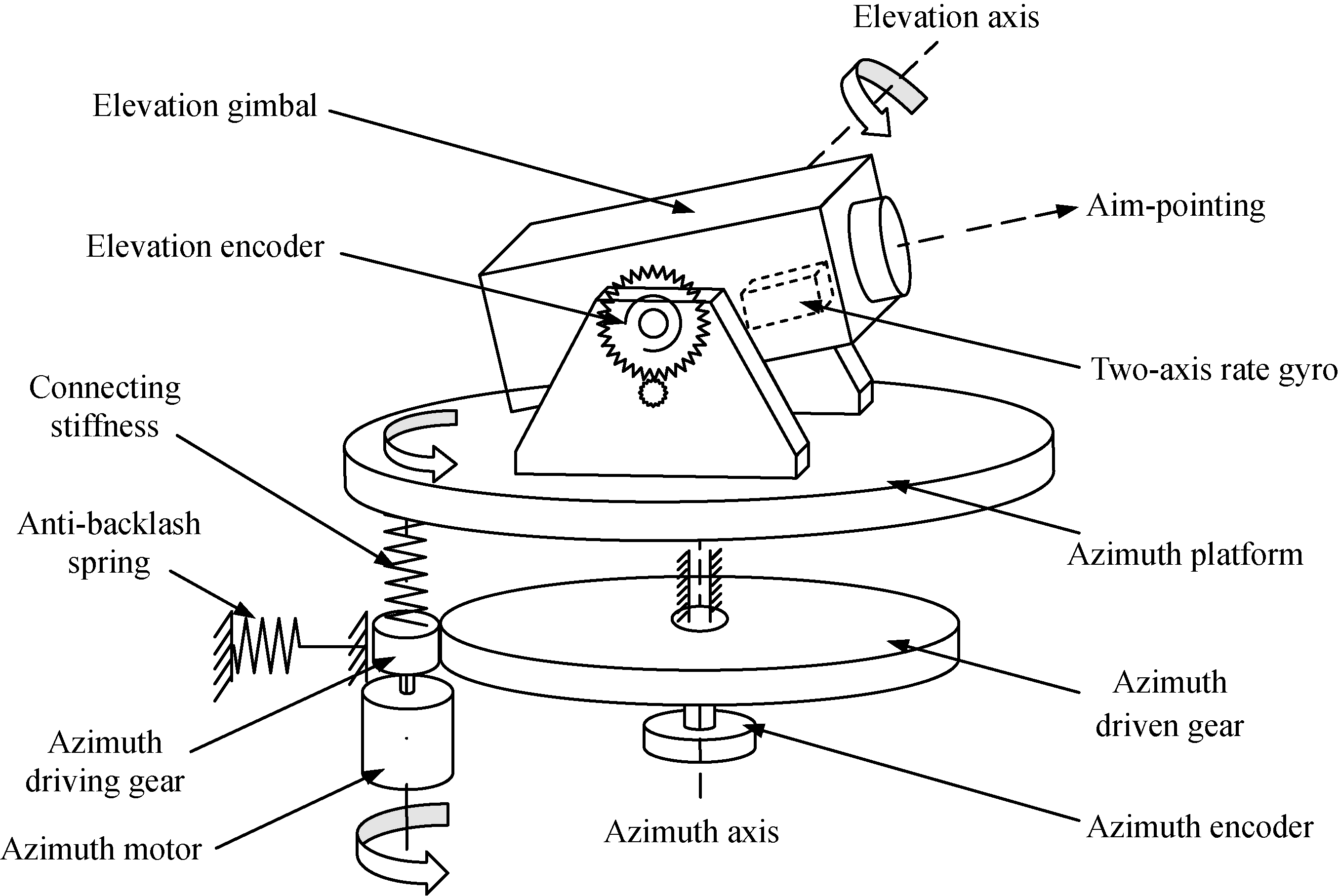 Elevation axis

Elevation gimbal

Aim-pointing

Elevation encoder

Two-axis rate gyro

Connecting stiffness

Anti-backlash spring

Azimuth platform

Azimuth driven gear

Azimuth driving gear

Azimuth motor

Azimuth axis

Azimuth encoder