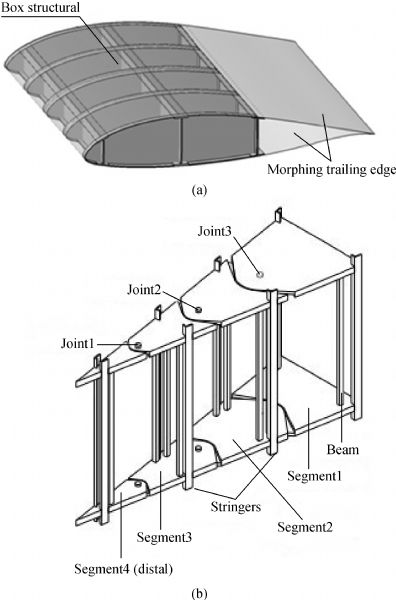 Box structural

Morphing trailing edge

(a)

Joint3

Joint2

Joint1

Beam

Segment1

Stringers

Segment2

Segment3

Segment4 (distal)

(b)