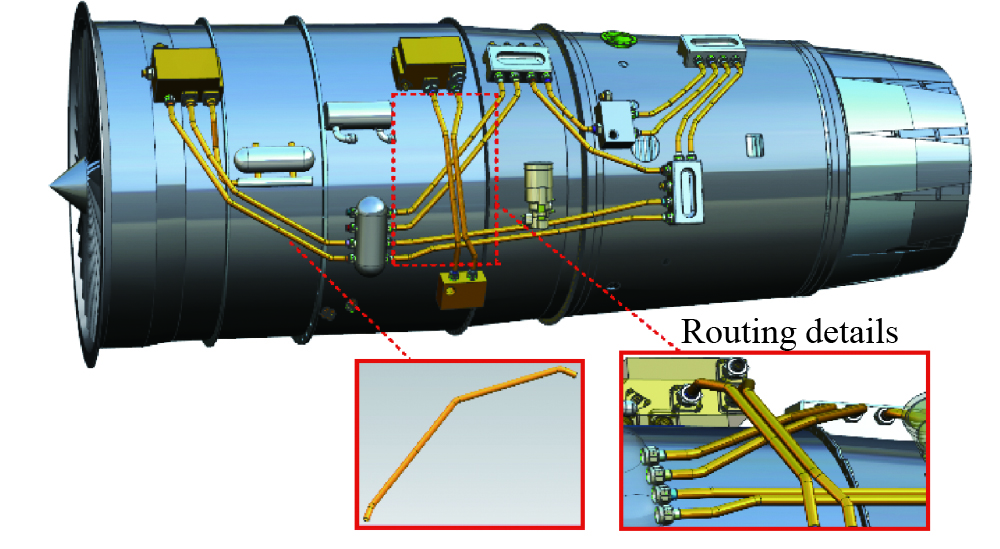 Routing details