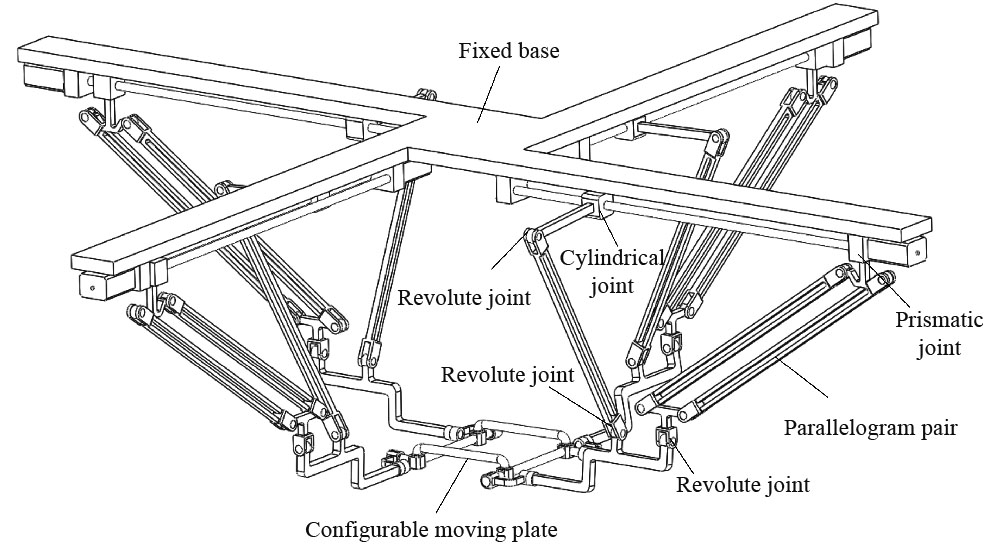 Fixed base

Cylindrical joint

Revolute joint

Prismatic joint

Revolute joint

Parallelogram pair

Revolute joint

Configurable moving plate