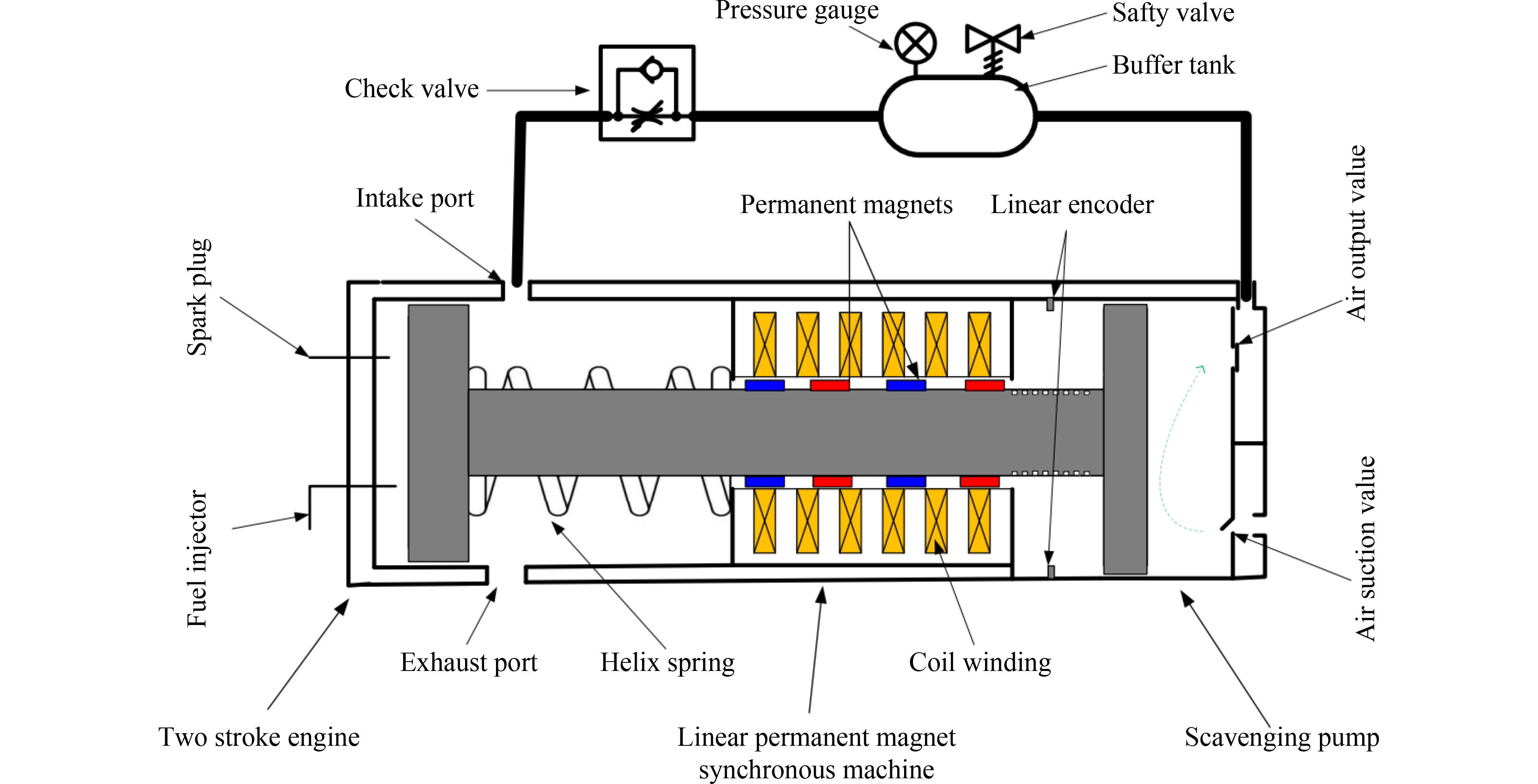 Pressure gauge
Safty valve
Buffer tank
Check valve
Intake port
Permanent magnets
Linear encoder
Air output value
Spark plug
Fuel injector
Air suction value
Exhaust port
Helix spring
Coil winding
Two stroke engine
Linear permanent magnet synchronous machine
Scavenging pump