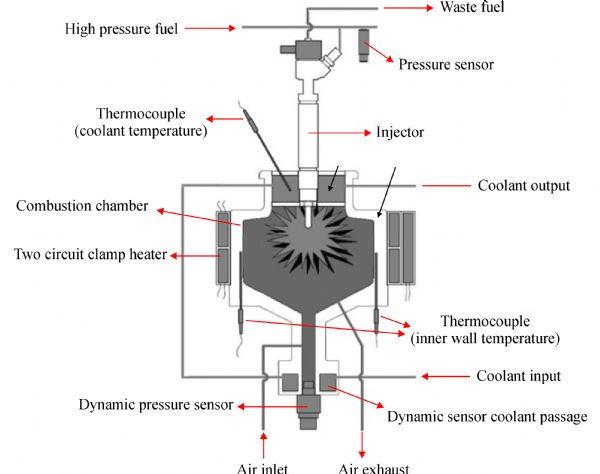 Waste fuel
High pressure fuel
Pressure sensor
Thermocouple
(coolant temperature)
Injector
Coolant output
Combustion chamber
Two circuit clamp heater
Thermocouple
(inner wall temperature)
Coolant input
Dynamic pressure sensor
Dynamic sensor coolant passage
Air inlet
Air exhaust