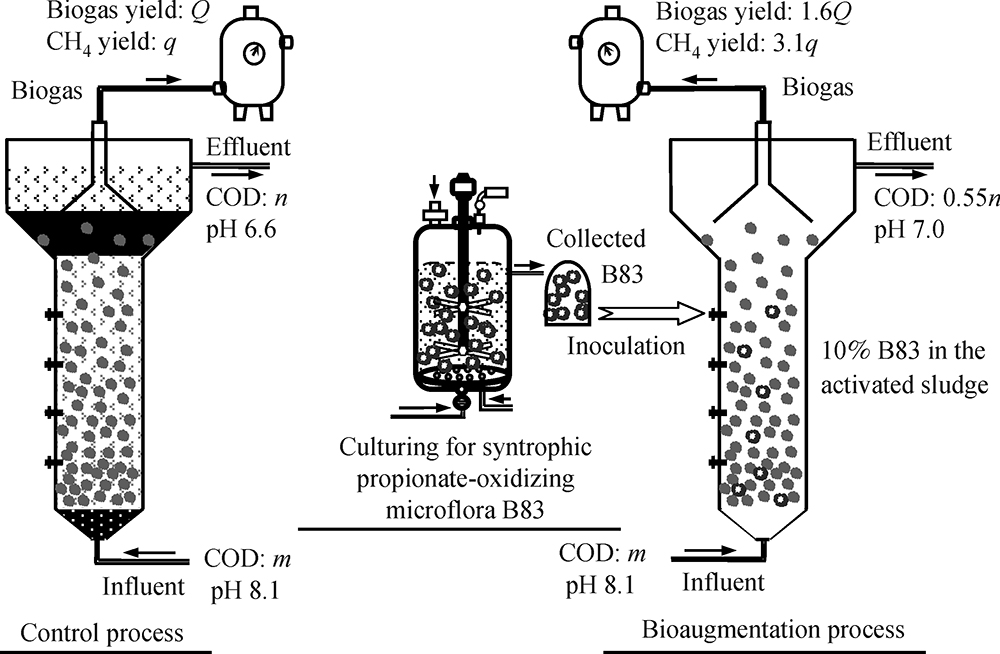 Biogas yield: $Q$
$CH_4$ yield: $q$

Biogas

Effluent

COD: $n$
pH 6.6

COD: $m$
pH 8.1

Influent

Control process

Collected B83

Inoculation

Culturing for syntrophic propionate-oxidizing microflora B83

Biogas yield: $1.6Q$
$CH_4$ yield: $3.1q$

Biogas

Effluent

COD: $0.55n$
pH 7.0

10% B83 in the activated sludge

COD: $m$
pH 8.1

Influent

Bioaugmentation process