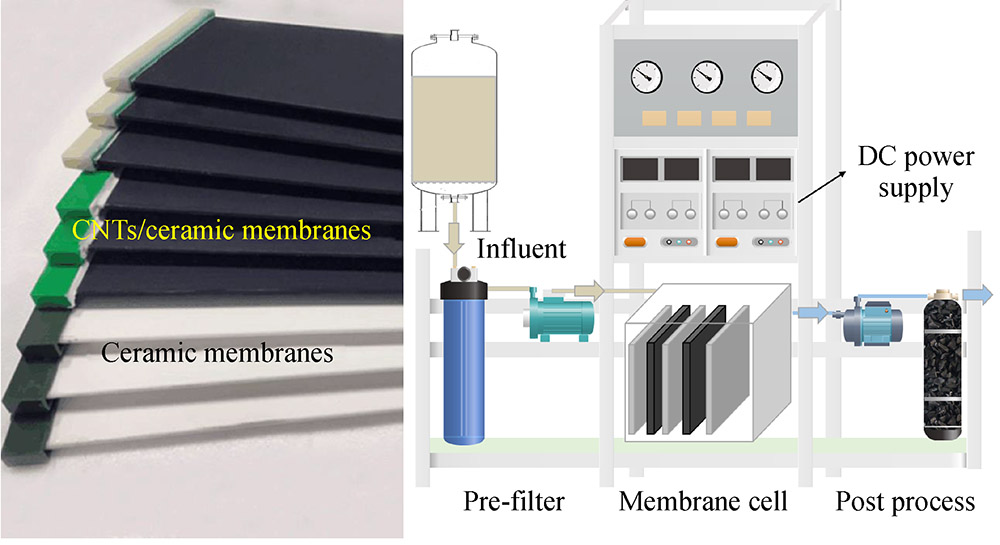 CNTs/ceramic membranes

Ceramic membranes

Influent

DC power supply

Pre-filter

Membrane cell

Post process