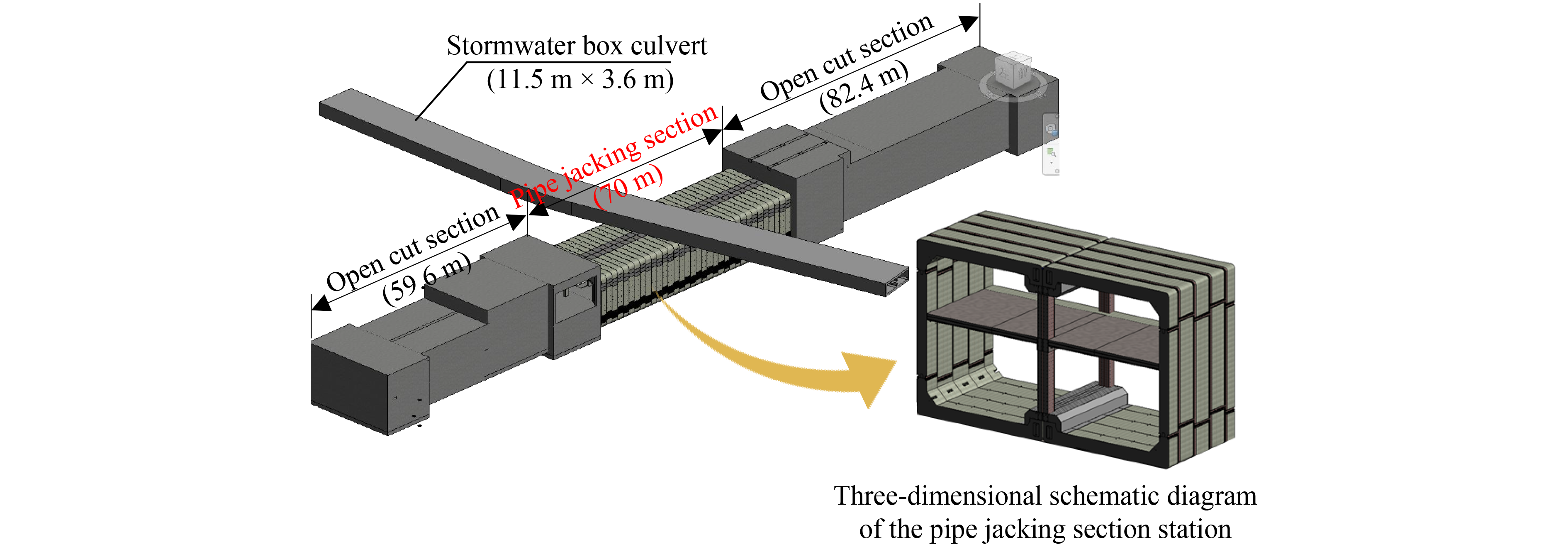 Stormwater box culvert
(11.5 m × 3.6 m)

Open cut section
(82.4 m)

Pipe jacking section
(70 m)

Open cut section
(59.6 m)

Three-dimensional schematic diagram of the pipe jacking section station