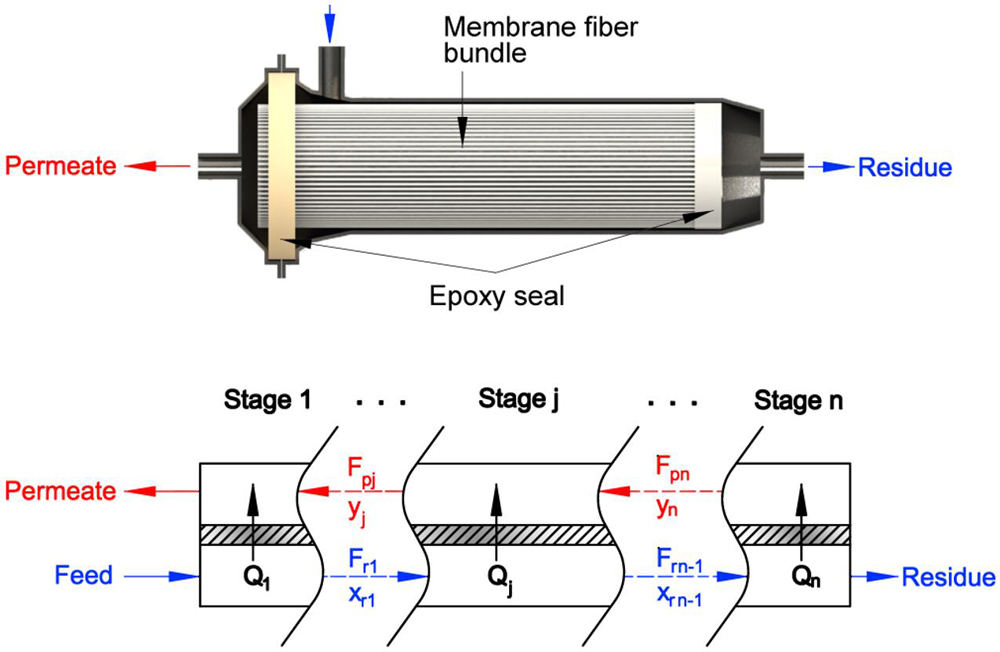 Membrane fiber bundle

Permeate

Residue

Epoxy seal

Stage 1 . . . Stage j . . . Stage n

Permeate

$F_{pj}$
$y_j$

$F_{pn}$
$y_n$

Feed

$Q_1$

$F_{r1}$
$x_{r1}$

$Q_j$

$F_{rn-1}$
$x_{rn-1}$

$Q_n$

Residue